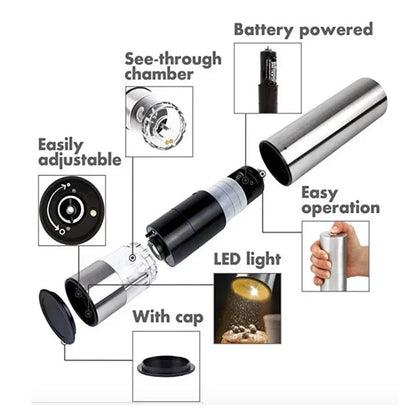 Battery powered

See-through chamber

Easily adjustable

Easy operation

LED light

With cap