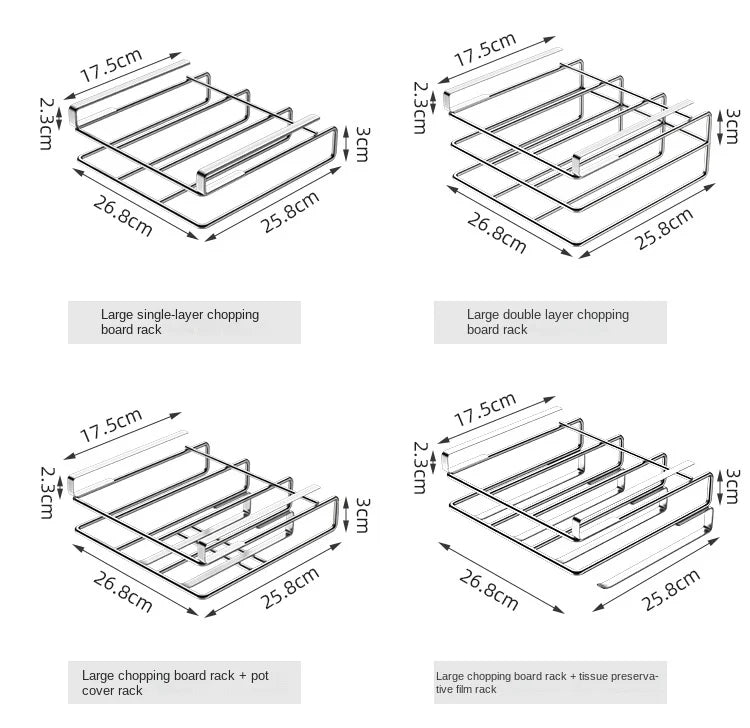 17.5cm
2.3cm
3cm
26.8cm
25.8cm

Large single-layer chopping board rack

17.5cm
2.3cm
3cm
26.8cm
25.8cm

Large double layer chopping board rack

17.5cm
2.3cm
3cm
26.8cm
25.8cm

Large chopping board rack + pot cover rack

17.5cm
2.3cm
3cm
26.8cm
25.8cm

Large chopping board rack + tissue preservative film rack