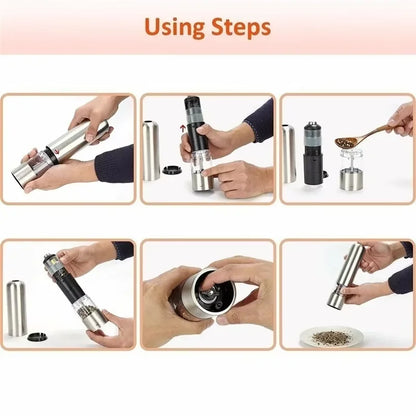 Using Steps