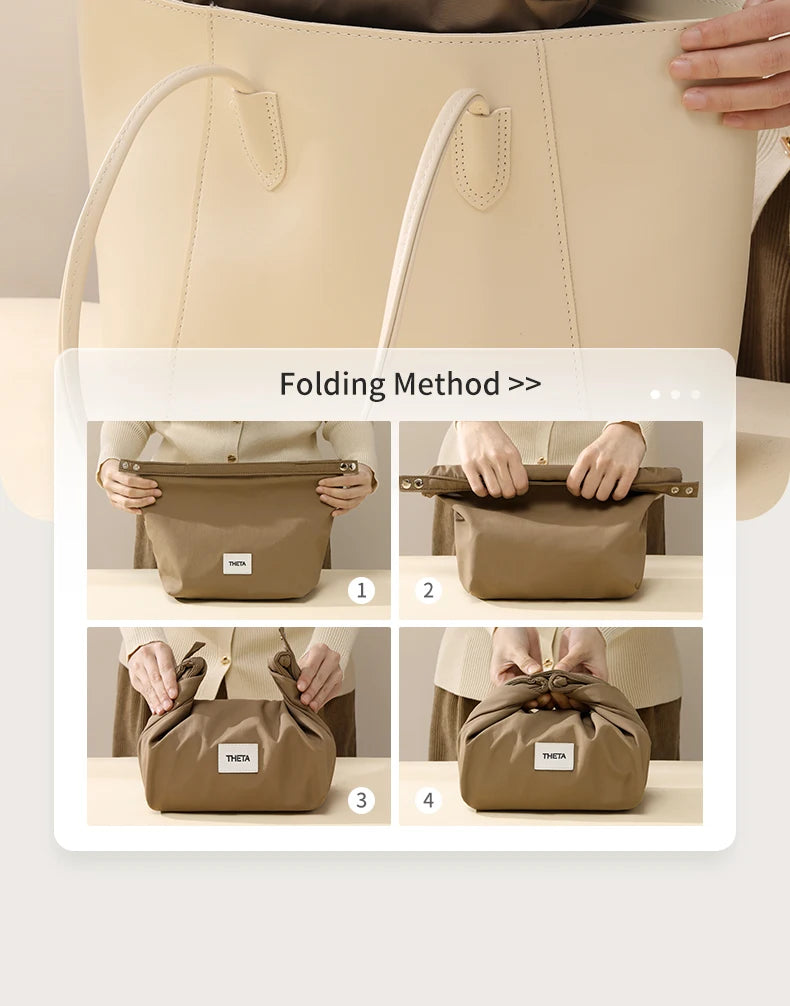 Folding Method >>

THETA
1

2

THETA
3

THETA
4