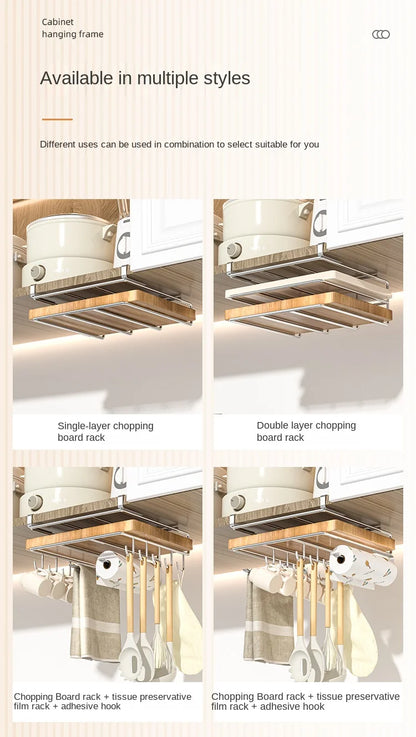 Cabinet
hanging frame

Available in multiple styles

Different uses can be used in combination to select suitable for you

Single-layer chopping board rack

Double layer chopping board rack

Chopping Board rack + tissue preservative film rack + adhesive hook

Chopping Board rack + tissue preservative film rack + adhesive hook