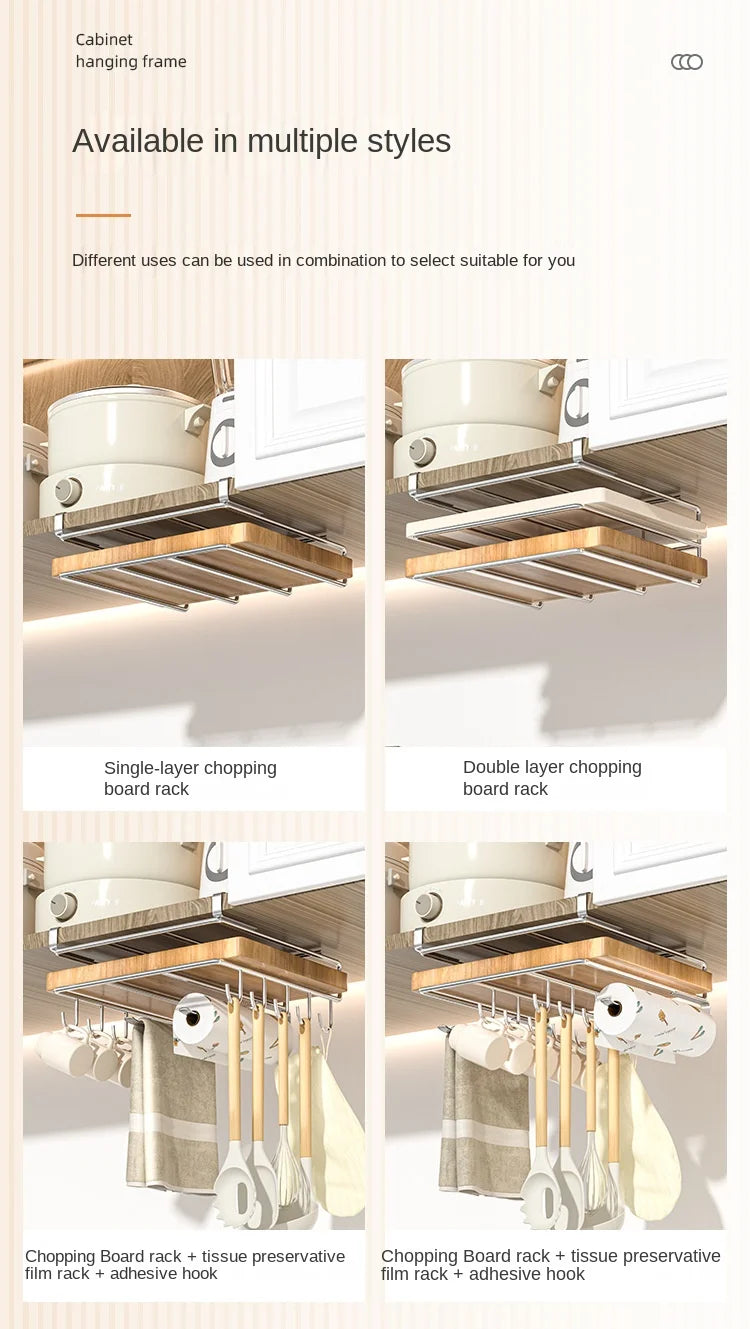 Cabinet
hanging frame

Available in multiple styles

Different uses can be used in combination to select suitable for you

Single-layer chopping board rack

Double layer chopping board rack

Chopping Board rack + tissue preservative film rack + adhesive hook

Chopping Board rack + tissue preservative film rack + adhesive hook