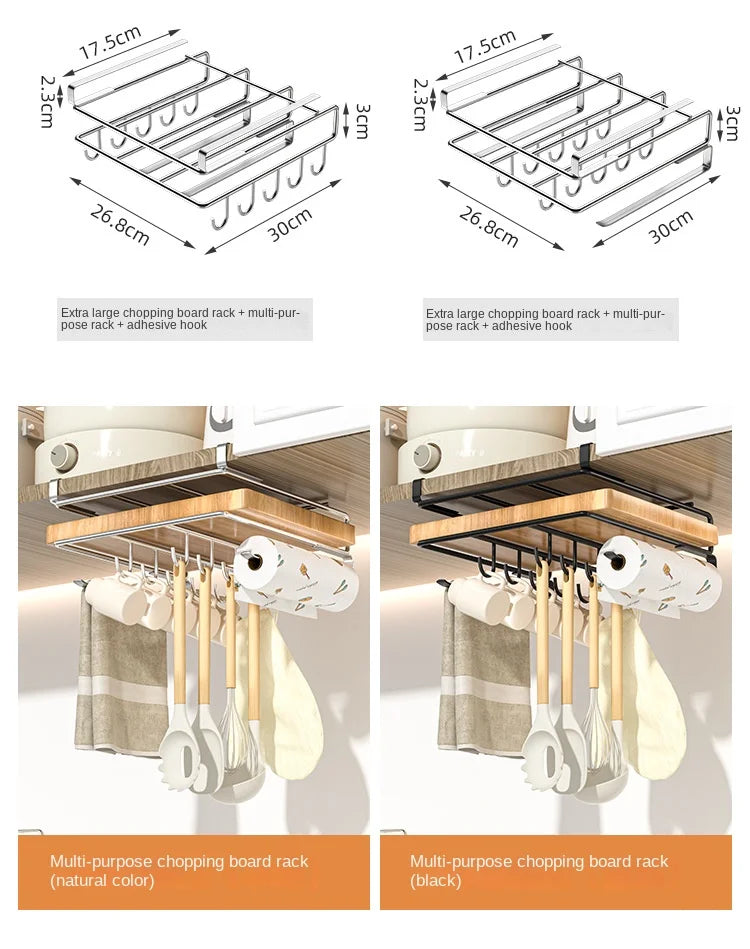 17.5cm
2.3cm
3cm
26.8cm
30cm

Extra large chopping board rack + multi-purpose rack + adhesive hook

17.5cm
2.3cm
3cm
26.8cm
30cm

Extra large chopping board rack + multi-purpose rack + adhesive hook

Multi-purpose chopping board rack (natural color)

Multi-purpose chopping board rack (black)