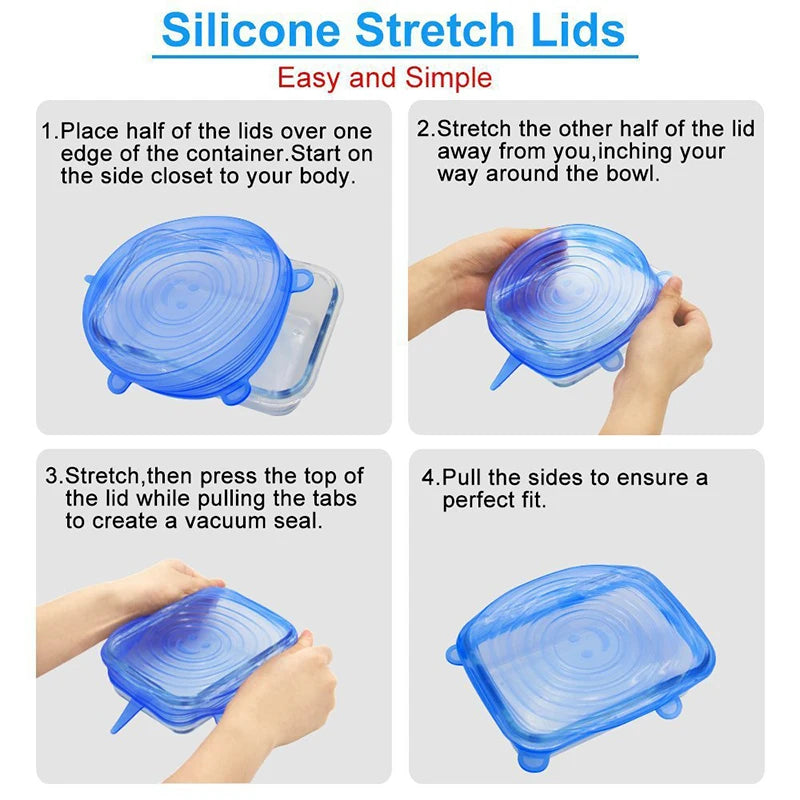 Silicone Stretch Lids

Easy and Simple

1.Place half of the lids over one edge of the container.Start on the side closet to your body.

2.Stretch the other half of the lid away from you,inching your way around the bowl.

3.Stretch,then press the top of the lid while pulling the tabs to create a vacuum seal.

4.Pull the sides to ensure a perfect fit.