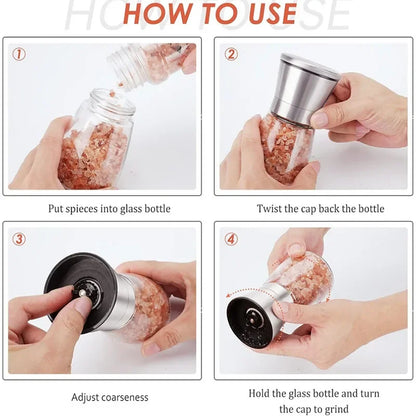 HOW TO USE

①

Put spieces into glass bottle

②

Twist the cap back the bottle

③

Adjust coarseness

④

Hold the glass bottle and turn the cap to grind