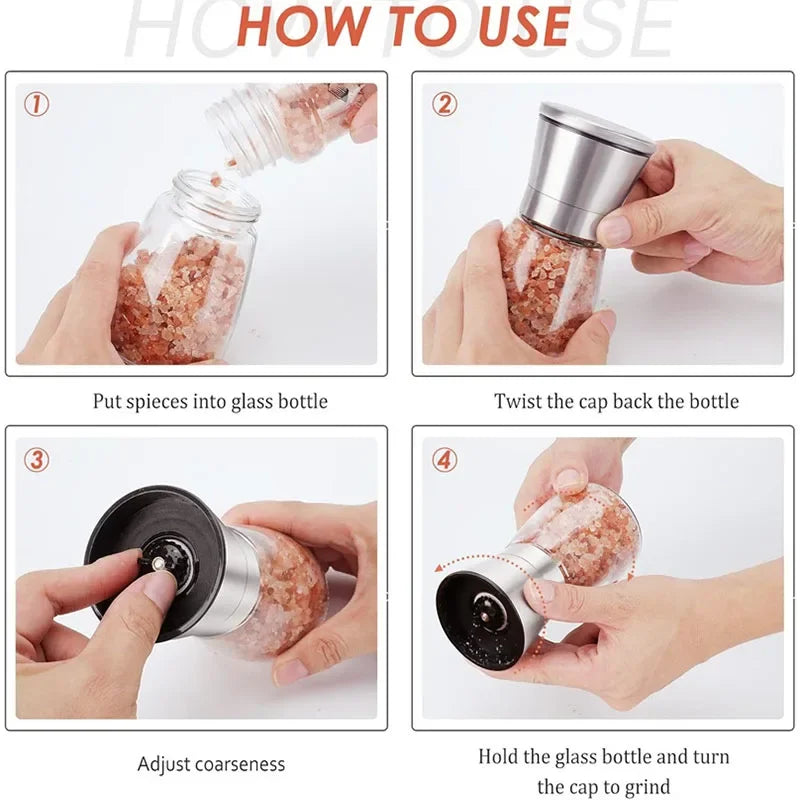 HOW TO USE

①

Put spieces into glass bottle

②

Twist the cap back the bottle

③

Adjust coarseness

④

Hold the glass bottle and turn the cap to grind